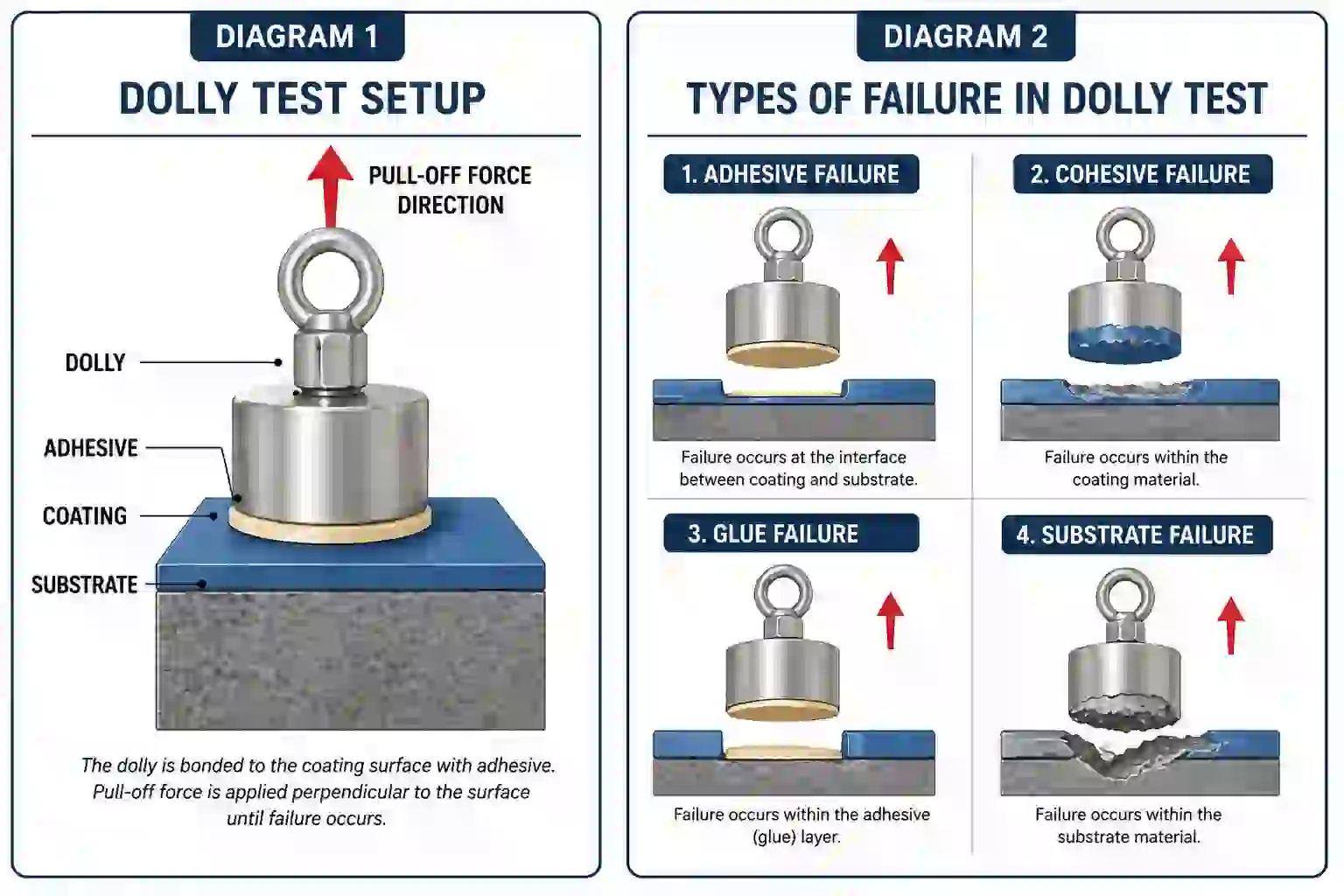 DIAGRAM 1

DOLLY TEST SETUP

PULL-OFF FORCE DIRECTION

DOLLY

ADHESIVE

COATING

SUBSTRATE

The dolly is bonded to the coating surface with adhesive. Pull-off force is applied perpendicular to the surface until failure occurs.

DIAGRAM 2

TYPES OF FAILURE IN DOLLY TEST

1. ADHESIVE FAILURE

Failure occurs at the interface between coating and substrate.

2. COHESIVE FAILURE

Failure occurs within the coating material.

3. GLUE FAILURE

Failure occurs within the adhesive (glue) layer.

4. SUBSTRATE FAILURE

Failure occurs within the substrate material.